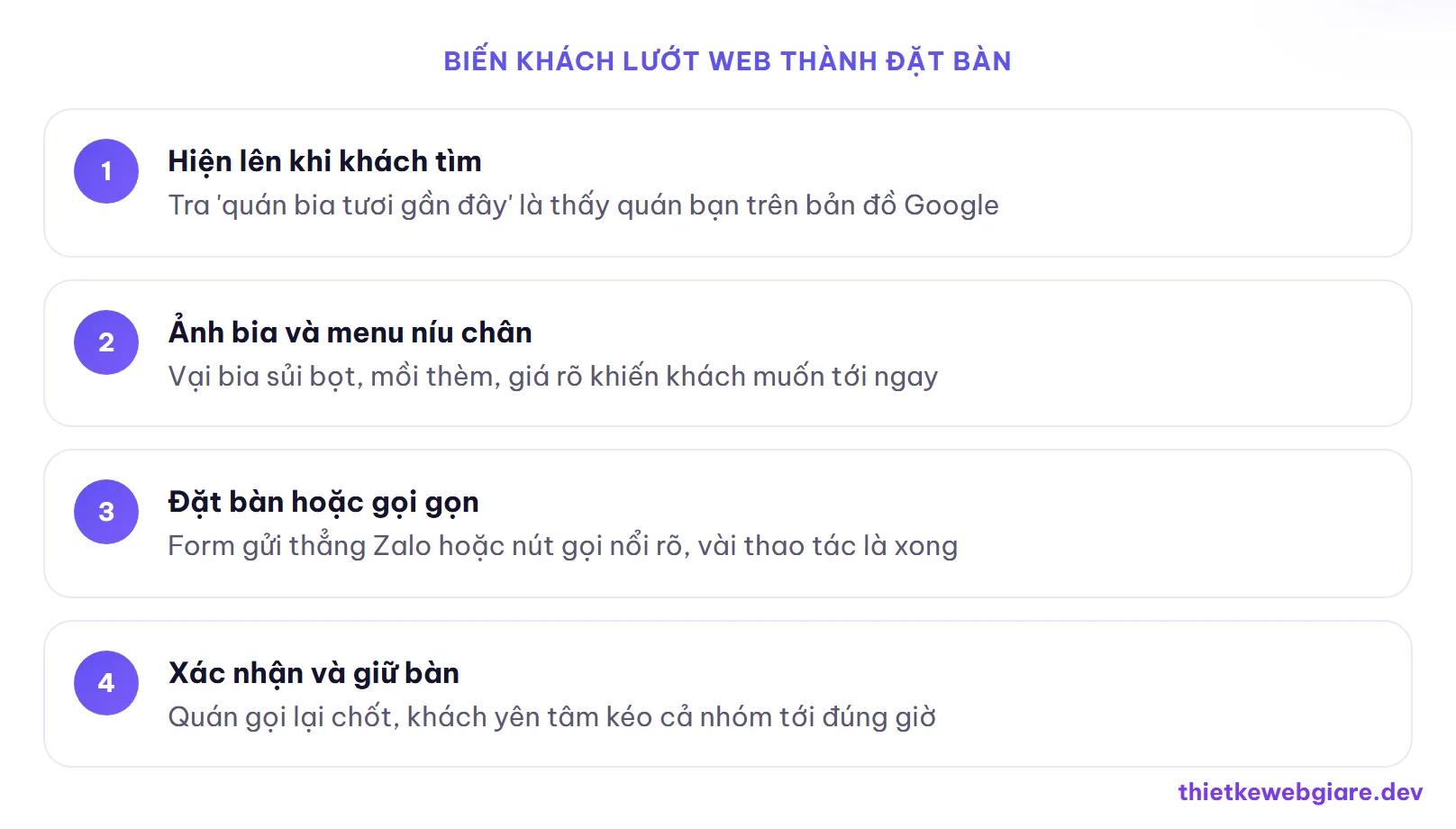 BIẾN KHÁCH LƯỚT WEB THÀNH ĐẶT BÀN

1
Hiện lên khi khách tìm
Tra 'quán bia tươi gần đây' là thấy quán bạn trên bản đồ Google

2
Ảnh bia và menu níu chân
Vại bia sủi bọt, mồi thèm, giá rõ khiến khách muốn tới ngay

3
Đặt bàn hoặc gọi gọn
Form gửi thẳng Zalo hoặc nút gọi nổi rõ, vài thao tác là xong

4
Xác nhận và giữ bàn
Quán gọi lại chốt, khách yên tâm kéo cả nhóm tới đúng giờ

thietkewebgiare.dev